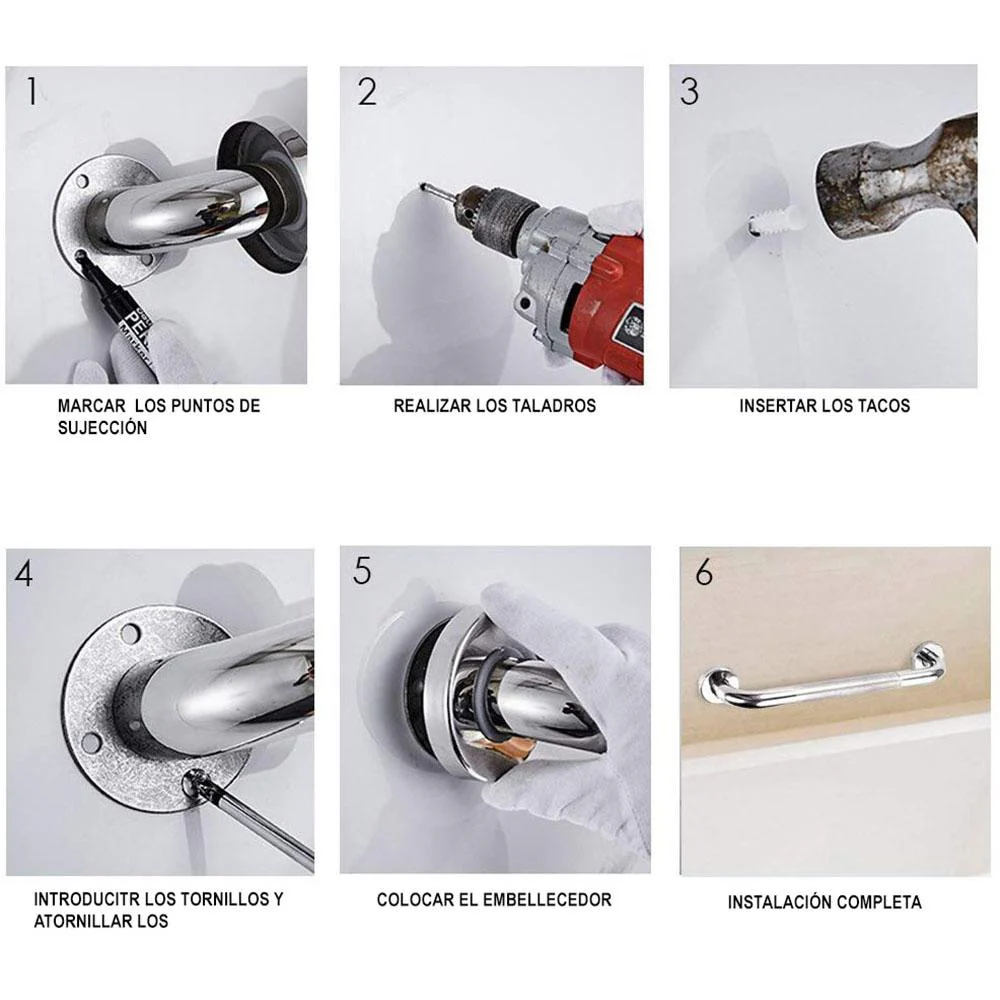 1

MARCAR LOS PUNTOS DE SUJECCIÓN

2

REALIZAR LOS TALADROS

3

INSERTAR LOS TACOS

4

INTRODUCITR LOS TORNILLOS Y ATORNILLAR LOS

5

COLOCAR EL EMBELLECEDOR

6

INSTALACIÓN COMPLETA